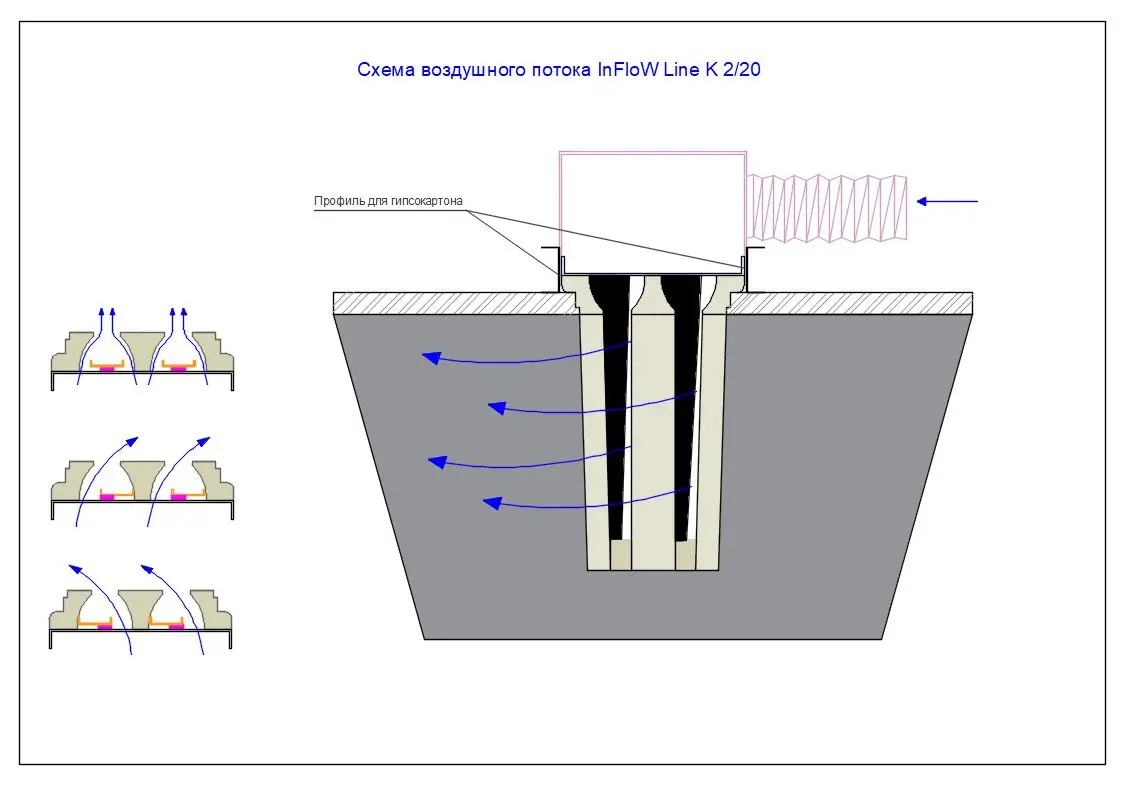 Схема воздушного потока InFloW Line K 2/20

Профиль для гипсокартона