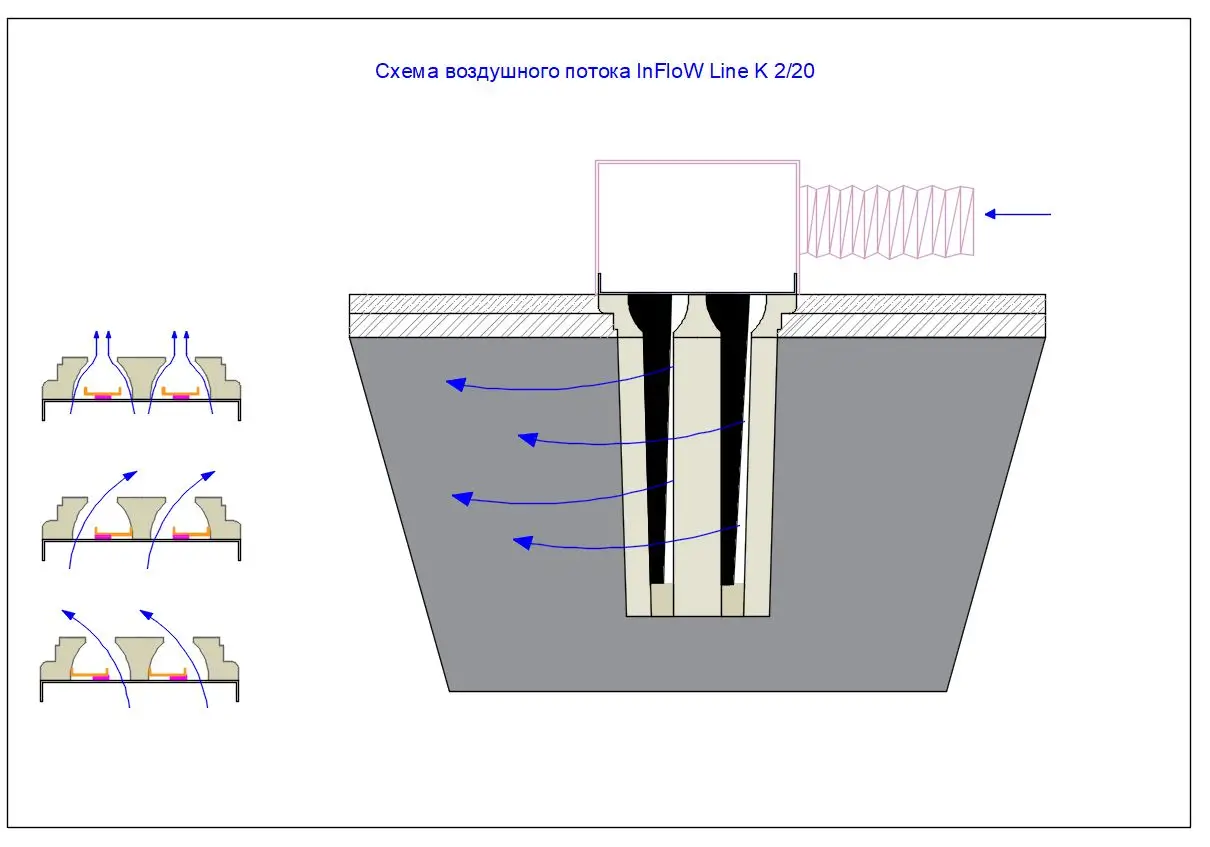 Схема воздушного потока InFloW Line K 2/20